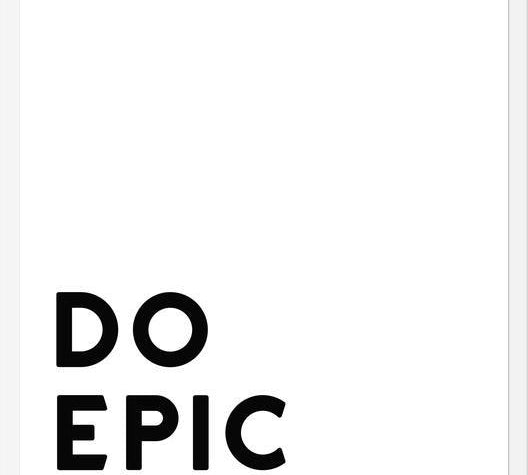 DO
EPIC